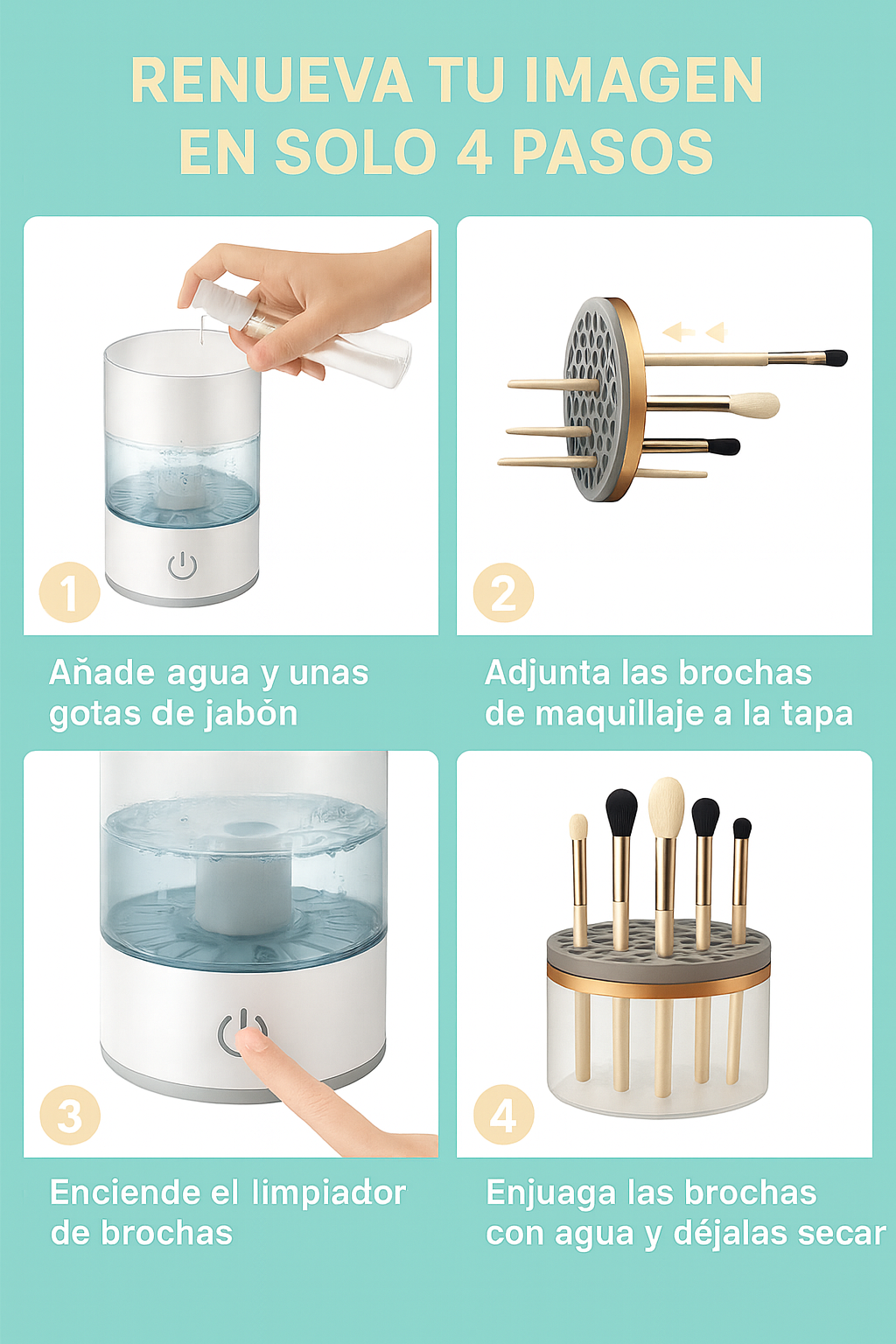 RENUEVA TU IMAGEN EN SOLO 4 PASOS

1

Añade agua y unas gotas de jabón

2

Adjunta las brochas de maquillaje a la tapa

3

Enciende el limpiador de brochas

4

Enjuaga las brochas con agua y déjalas secar