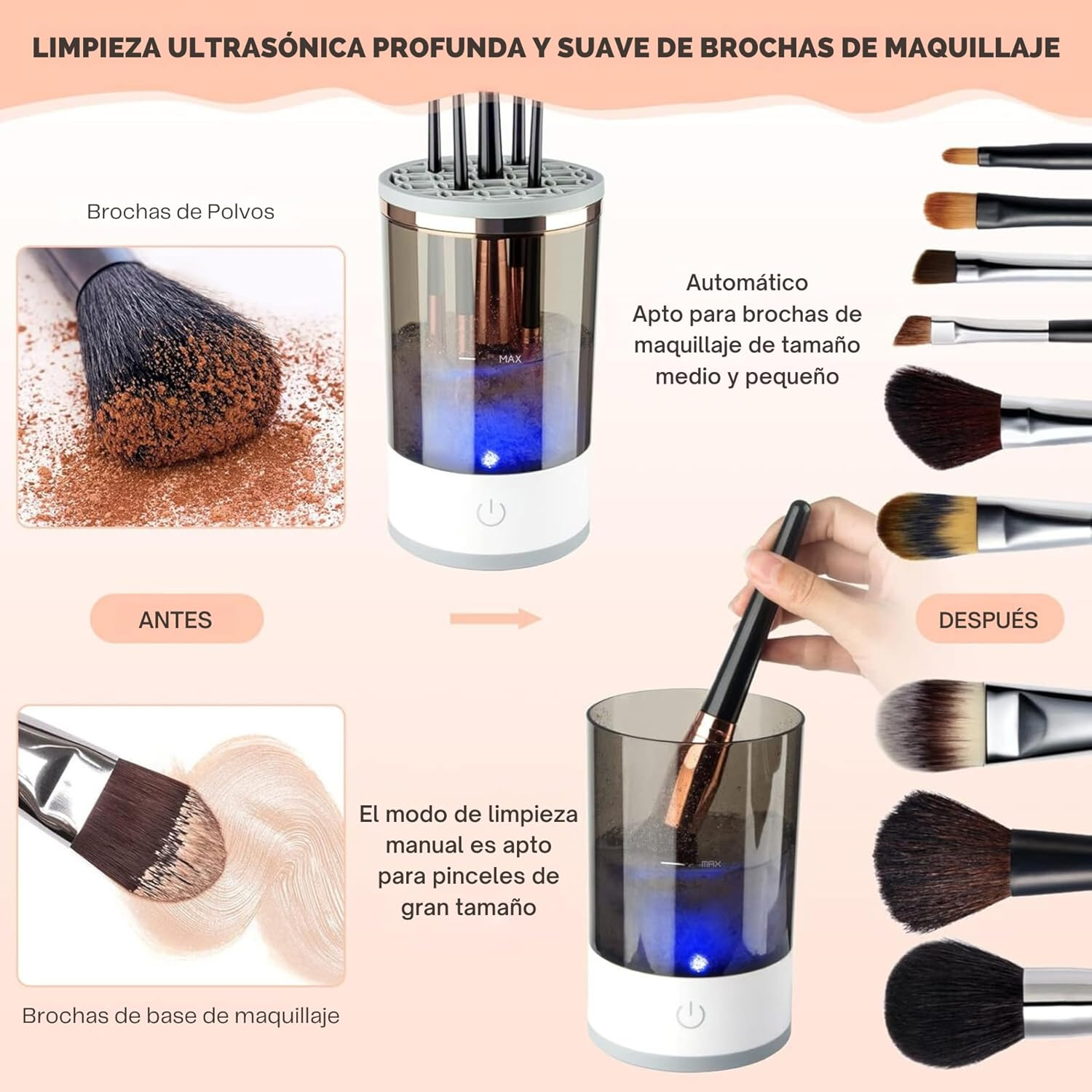 LIMPIEZA ULTRASÓNICA PROFUNDA Y SUAVE DE BROCHAS DE MAQUILLAJE

Brochas de Polvos

MAX

Automático
Apto para brochas de maquillaje de tamaño medio y pequeño

ANTES

DESPUÉS

El modo de limpieza manual es apto para pinceles de gran tamaño

MAX

Brochas de base de maquillaje